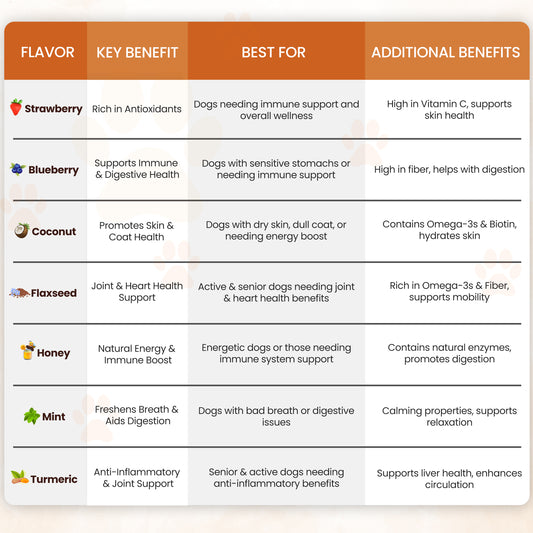 | FLAVOR | KEY BENEFIT | BEST FOR | ADDITIONAL BENEFITS |
|---|---|---|---|
| Strawberry | Rich in Antioxidants | Dogs needing immune support and overall wellness | High in Vitamin C, supports skin health |
| Blueberry | Supports Immune & Digestive Health | Dogs with sensitive stomachs or needing immune support | High in fiber, helps with digestion |
| Coconut | Promotes Skin & Coat Health | Dogs with dry skin, dull coat, or needing energy boost | Contains Omega-3s & Biotin, hydrates skin |
| Flaxseed | Joint & Heart Health Support | Active & senior dogs needing joint & heart health benefits | Rich in Omega-3s & Fiber, supports mobility |
| Honey | Natural Energy & Immune Boost | Energetic dogs or those needing immune system support | Contains natural enzymes, promotes digestion |
| Mint | Freshens Breath & Aids Digestion | Dogs with bad breath or digestive issues | Calming properties, supports relaxation |
| Turmeric | Anti-Inflammatory & Joint Support | Senior & active dogs needing anti-inflammatory benefits | Supports liver health, enhances circulation |