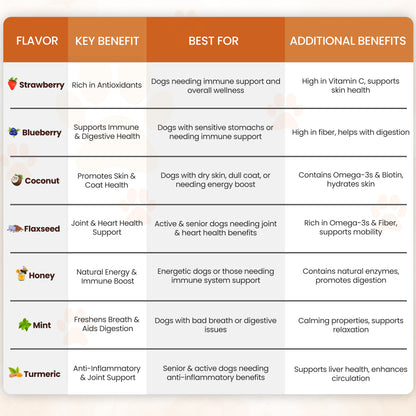 | FLAVOR | KEY BENEFIT | BEST FOR | ADDITIONAL BENEFITS |
|---|---|---|---|
| Strawberry | Rich in Antioxidants | Dogs needing immune support and overall wellness | High in Vitamin C, supports skin health |
| Blueberry | Supports Immune & Digestive Health | Dogs with sensitive stomachs or needing immune support | High in fiber, helps with digestion |
| Coconut | Promotes Skin & Coat Health | Dogs with dry skin, dull coat, or needing energy boost | Contains Omega-3s & Biotin, hydrates skin |
| Flaxseed | Joint & Heart Health Support | Active & senior dogs needing joint & heart health benefits | Rich in Omega-3s & Fiber, supports mobility |
| Honey | Natural Energy & Immune Boost | Energetic dogs or those needing immune system support | Contains natural enzymes, promotes digestion |
| Mint | Freshens Breath & Aids Digestion | Dogs with bad breath or digestive issues | Calming properties, supports relaxation |
| Turmeric | Anti-Inflammatory & Joint Support | Senior & active dogs needing anti-inflammatory benefits | Supports liver health, enhances circulation |